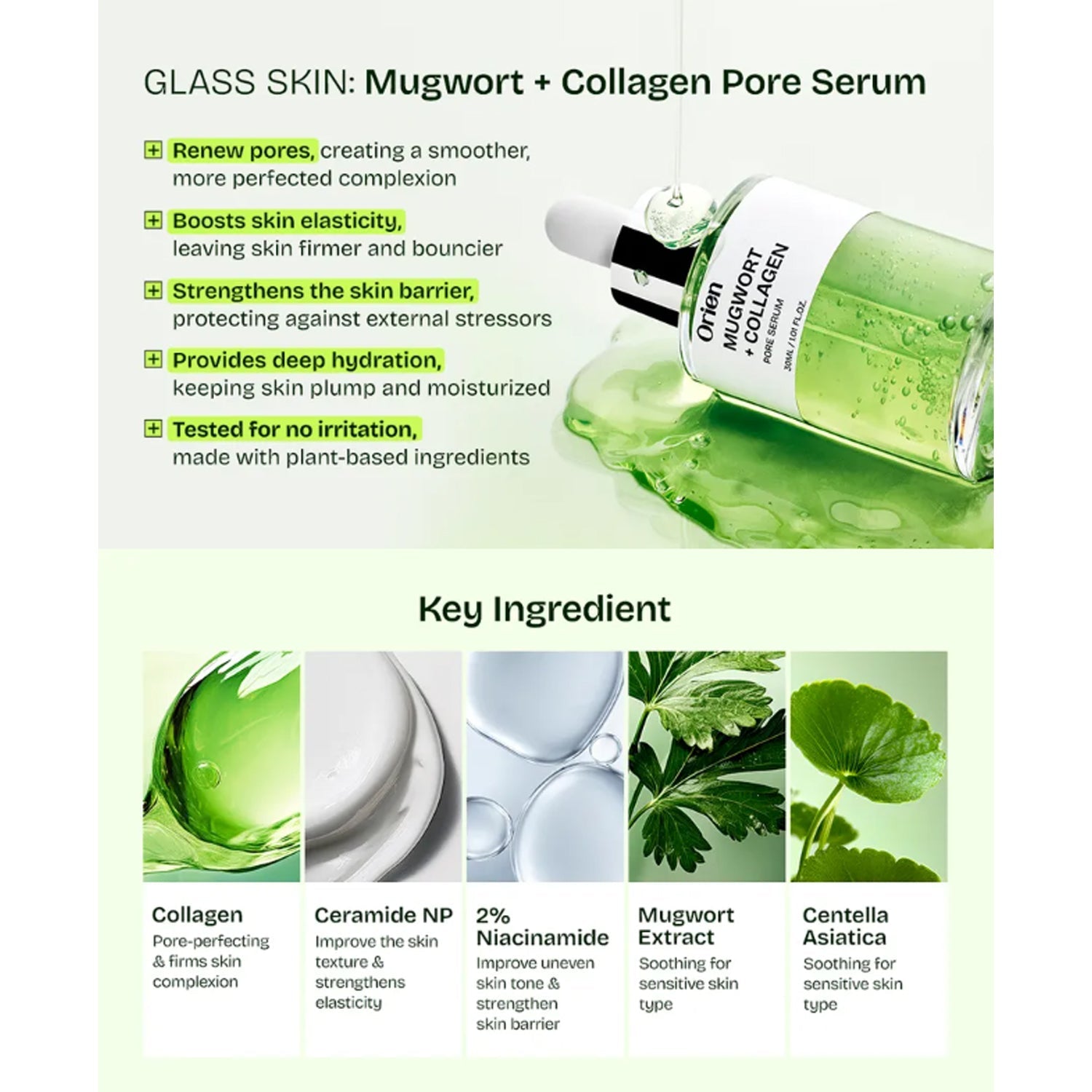 GLASS SKIN: Mugwort + Collagen Pore Serum

Renew pores, creating a smoother, more perfected complexion

Boosts skin elasticity, leaving skin firmer and bouncier

Strengthens the skin barrier, protecting against external stressors

Provides deep hydration, keeping skin plump and moisturized

Tested for no irritation, made with plant-based ingredients

Orien
MUGWORT + COLLAGEN
PORE SERUM
30ML / 1.01 FL.OZ.

Key Ingredient

Collagen
Pore-perfecting & firms skin complexion

Ceramide NP
Improve the skin texture & strengthens elasticity

2% Niacinamide
Improve uneven skin tone & strengthen skin barrier

Mugwort Extract
Soothing for sensitive skin type

Centella Asiatica
Soothing for sensitive skin type